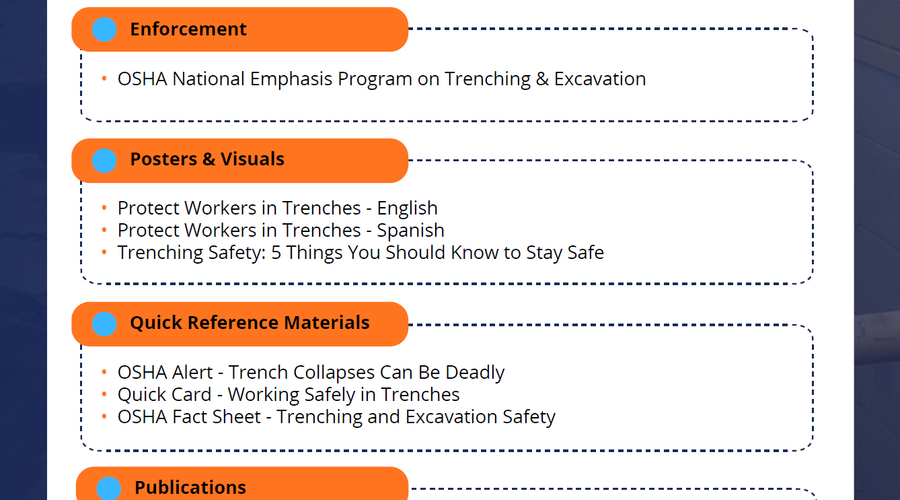 Enforcement

• OSHA National Emphasis Program on Trenching & Excavation

Posters & Visuals

• Protect Workers in Trenches - English
• Protect Workers in Trenches - Spanish
• Trenching Safety: 5 Things You Should Know to Stay Safe

Quick Reference Materials

• OSHA Alert - Trench Collapses Can Be Deadly
• Quick Card - Working Safely in Trenches
• OSHA Fact Sheet - Trenching and Excavation Safety

Publications